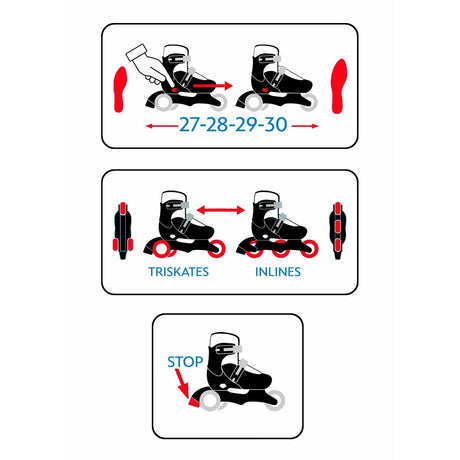 27-28-29-30

TRISKATES

INLINES

STOP