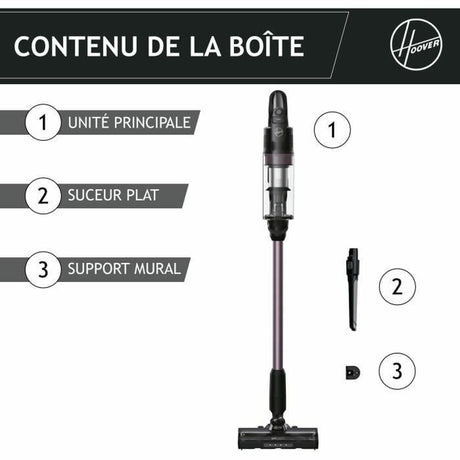 CONTENU DE LA BOÎTE

HOOVER

1 UNITÉ PRINCIPALE

2 SUCEUR PLAT

3 SUPPORT MURAL

1

2

3